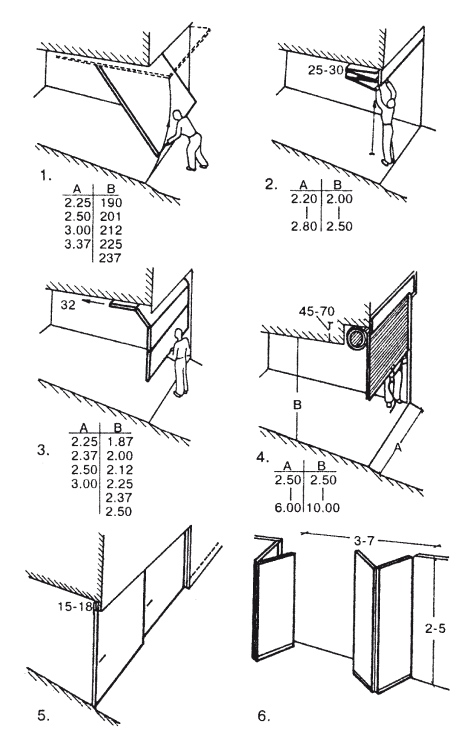 1.

| A | B |
|---|---|
| 2.25 | 190 |
| 2.50 | 201 |
| 3.00 | 212 |
| 3.37 | 225 |
| | 237 |

25-30

2.

| A | B |
|---|---|
| 2.20 | 2.00 |
| \| | \| |
| 2.80 | 2.50 |

32

3.

| A | B |
|---|---|
| 2.25 | 1.87 |
| 2.37 | 2.00 |
| 2.50 | 2.12 |
| 3.00 | 2.25 |
| | 2.37 |
| | 2.50 |

45-70

B

A

4.

| A | B |
|---|---|
| 2.50 | 2.50 |
| \| | \| |
| 6.00 | 10.00 |

15-18

5.

3-7

2-5

6.